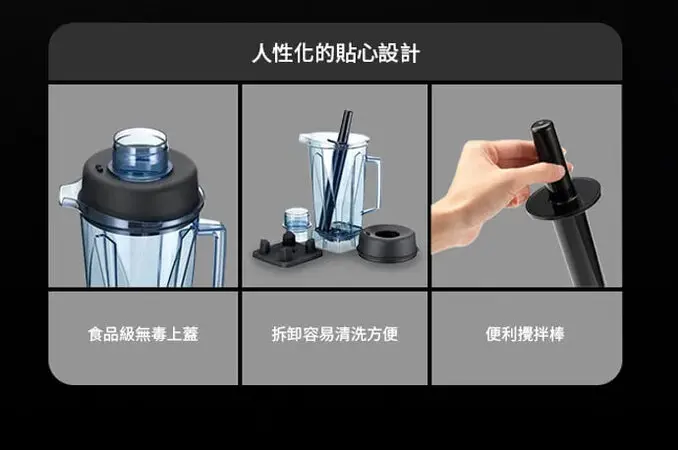 人性化的貼心設計

食品級無毒上蓋

拆卸容易清洗方便

便利攪拌棒