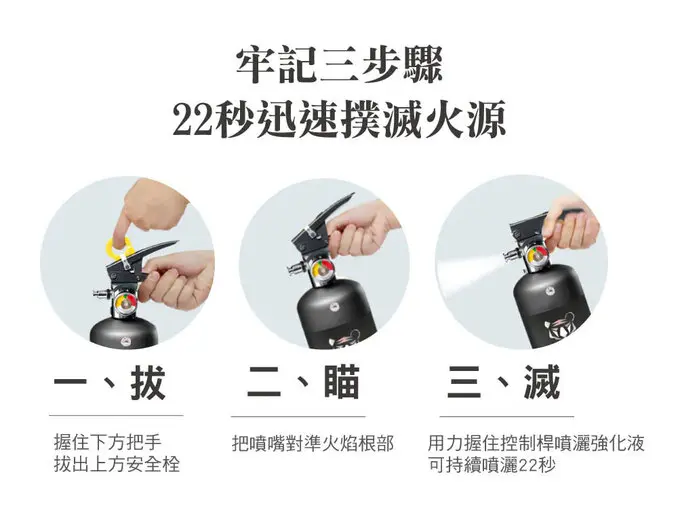 牢記三步驟
22秒迅速撲滅火源

一、拔

握住下方把手
拔出上方安全栓

二、瞄

把噴嘴對準火焰根部

三、滅

用力握住控制桿噴灑強化液
可持續噴灑22秒