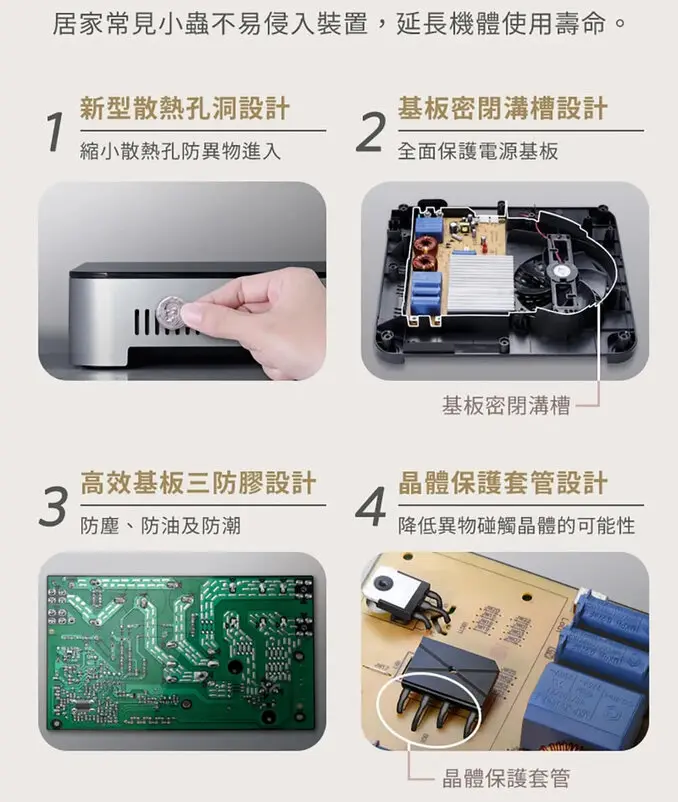 居家常見小蟲不易侵入裝置，延長機體使用壽命。

1 新型散熱孔洞設計
縮小散熱孔防異物進入

2 基板密閉溝槽設計
全面保護電源基板

基板密閉溝槽

3 高效基板三防膠設計
防塵、防油及防潮

4 晶體保護套管設計
降低異物碰觸晶體的可能性

晶體保護套管