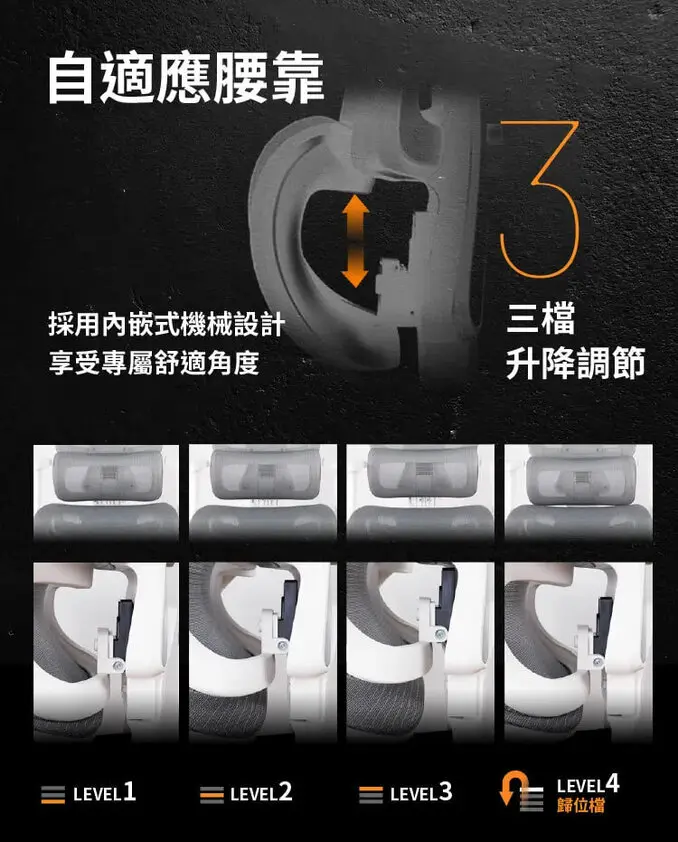 自適應腰靠

3

採用內嵌式機械設計
享受專屬舒適角度

三檔
升降調節

LEVEL1

LEVEL2

LEVEL3

LEVEL4
歸位檔